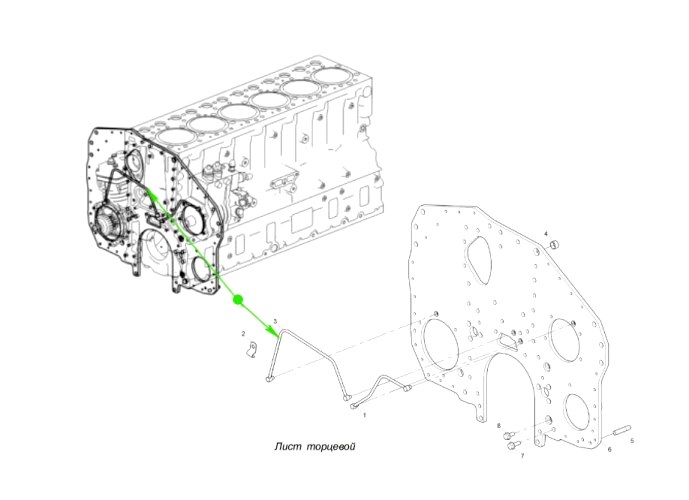 4

3

2

1

8

7

6

5

Лист торцевой