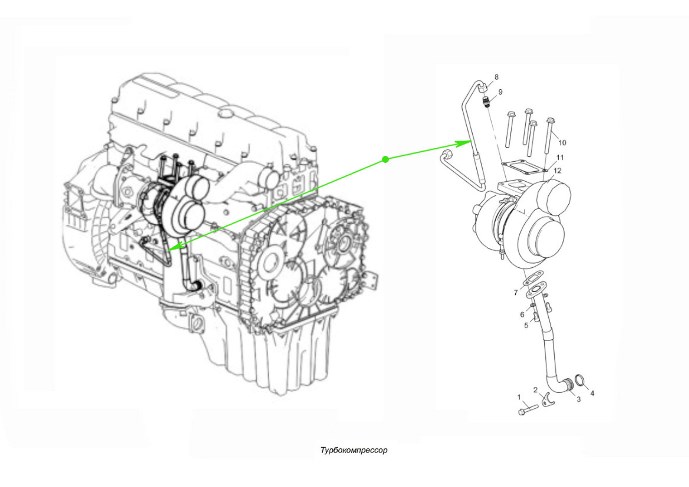 8
9
10
11
12
7
6
5
1
2
3
4

Турбокомпрессор